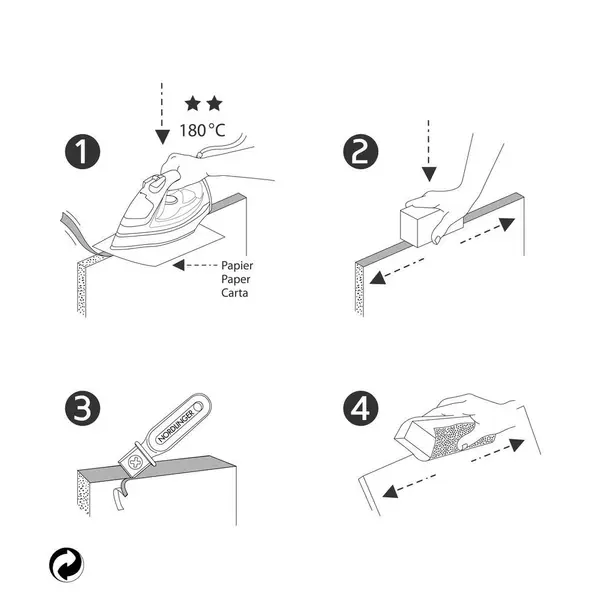 1

180 °C

Papier
Paper
Carta

2

3

NORDLINGER

4